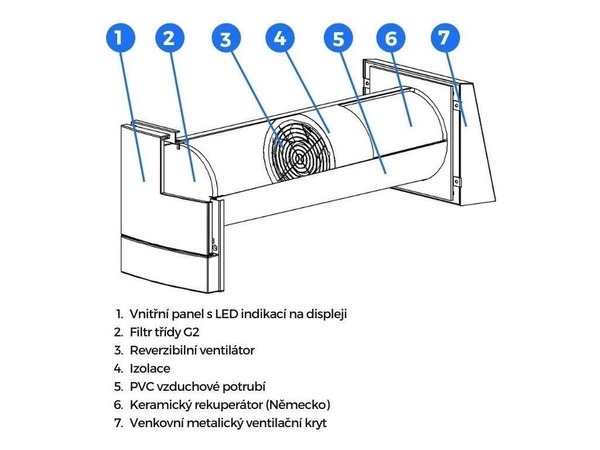 1 2 3 4 5 6 7

1. Vnitřní panel s LED indikací na displeji
2. Filtr třídy G2
3. Reverzibilní ventilátor
4. Izolace
5. PVC vzduchové potrubí
6. Keramický rekuperátor (Německo)
7. Venkovní metalický ventilační kryt