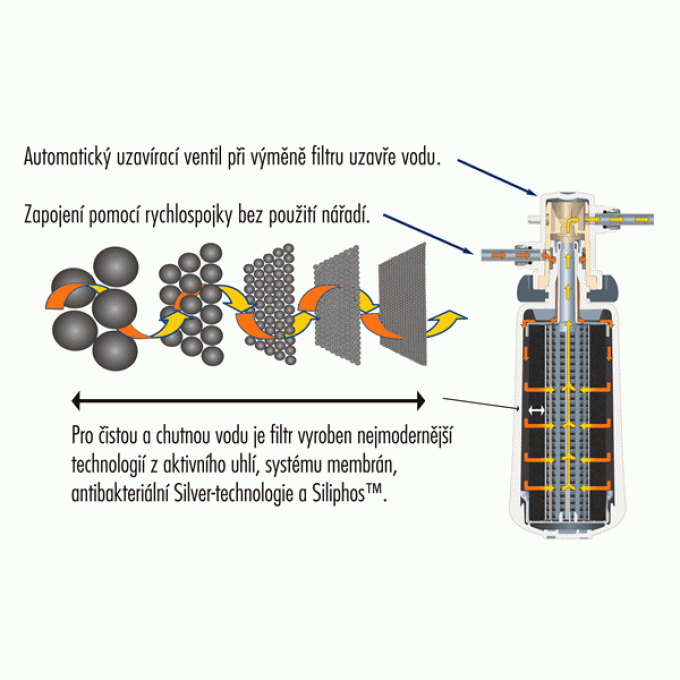 Automatický uzavírací ventil při výměně filtru uzavře vodu.

Zapojení pomocí rychlospojky bez použití nářadí.

Pro čistou a chutnou vodu je filtr vyroben nejmodernější technologií z aktivního uhlí, systému membrán, antibakteriální Silver-technologie a Siliphos™.