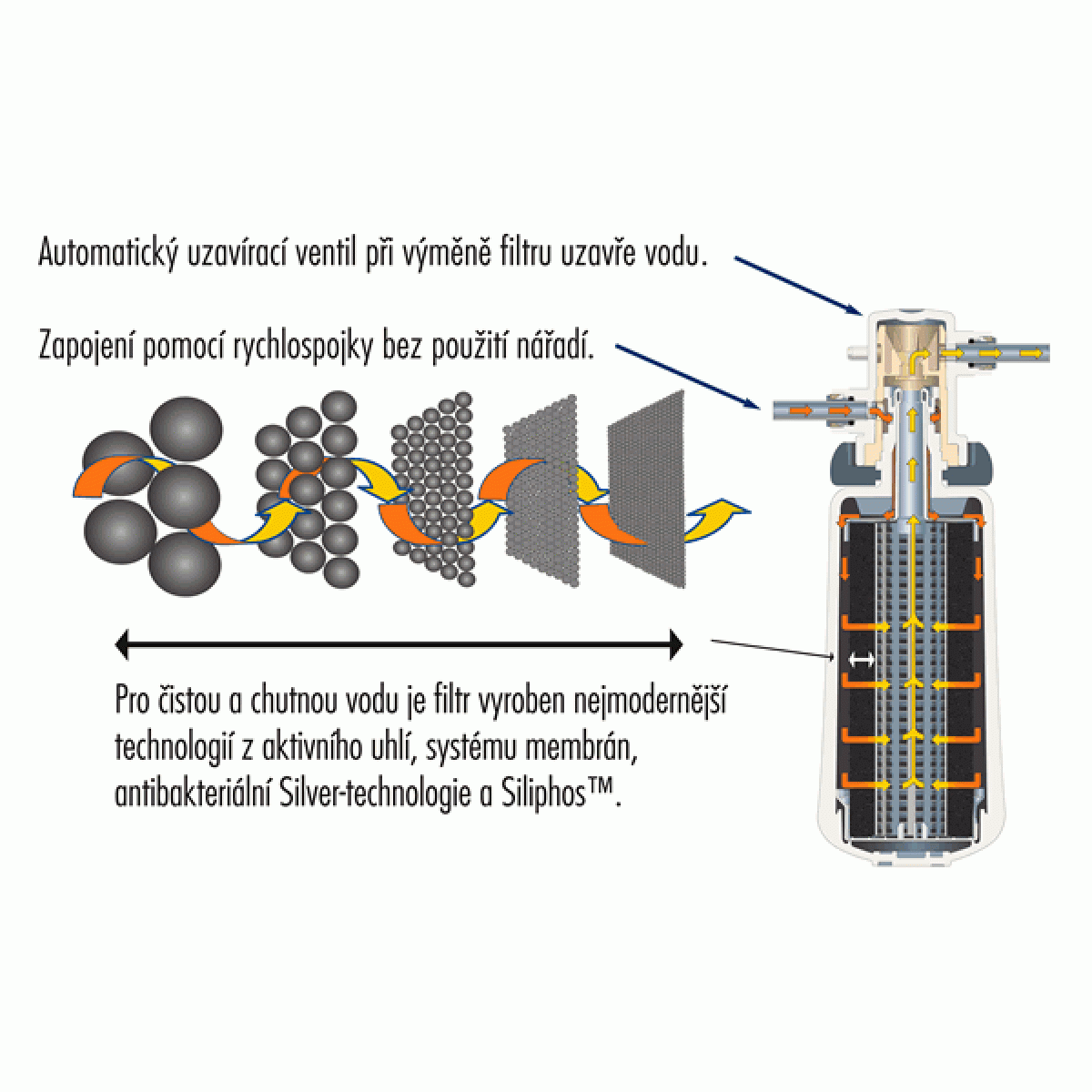 Automatický uzavírací ventil při výměně filtru uzavře vodu.

Zapojení pomocí rychlospojky bez použití nářadí.

Pro čistou a chutnou vodu je filtr vyroben nejmodernější technologií z aktivního uhlí, systému membrán, antibakteriální Silver-technologie a Siliphos™.