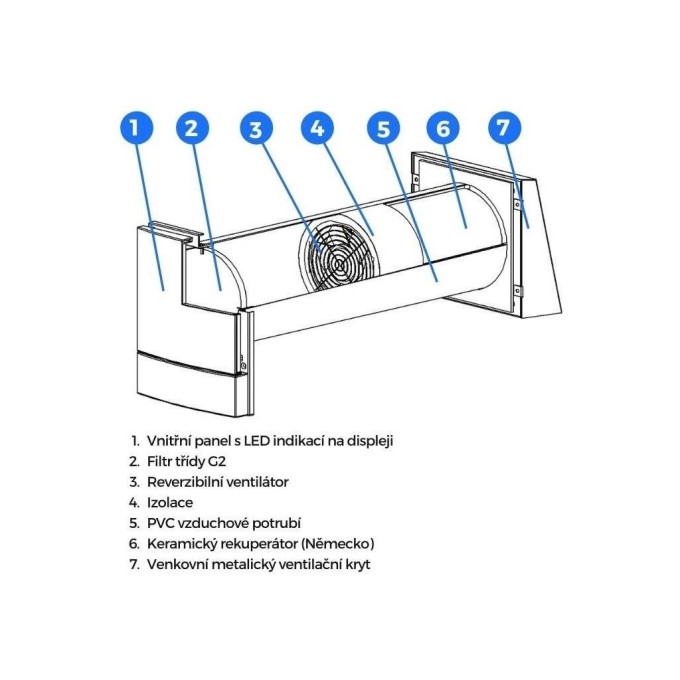 1 2 3 4 5 6 7

1. Vnitřní panel s LED indikací na displeji
2. Filtr třídy G2
3. Reverzibilní ventilátor
4. Izolace
5. PVC vzduchové potrubí
6. Keramický rekuperátor (Německo)
7. Venkovní metalický ventilační kryt